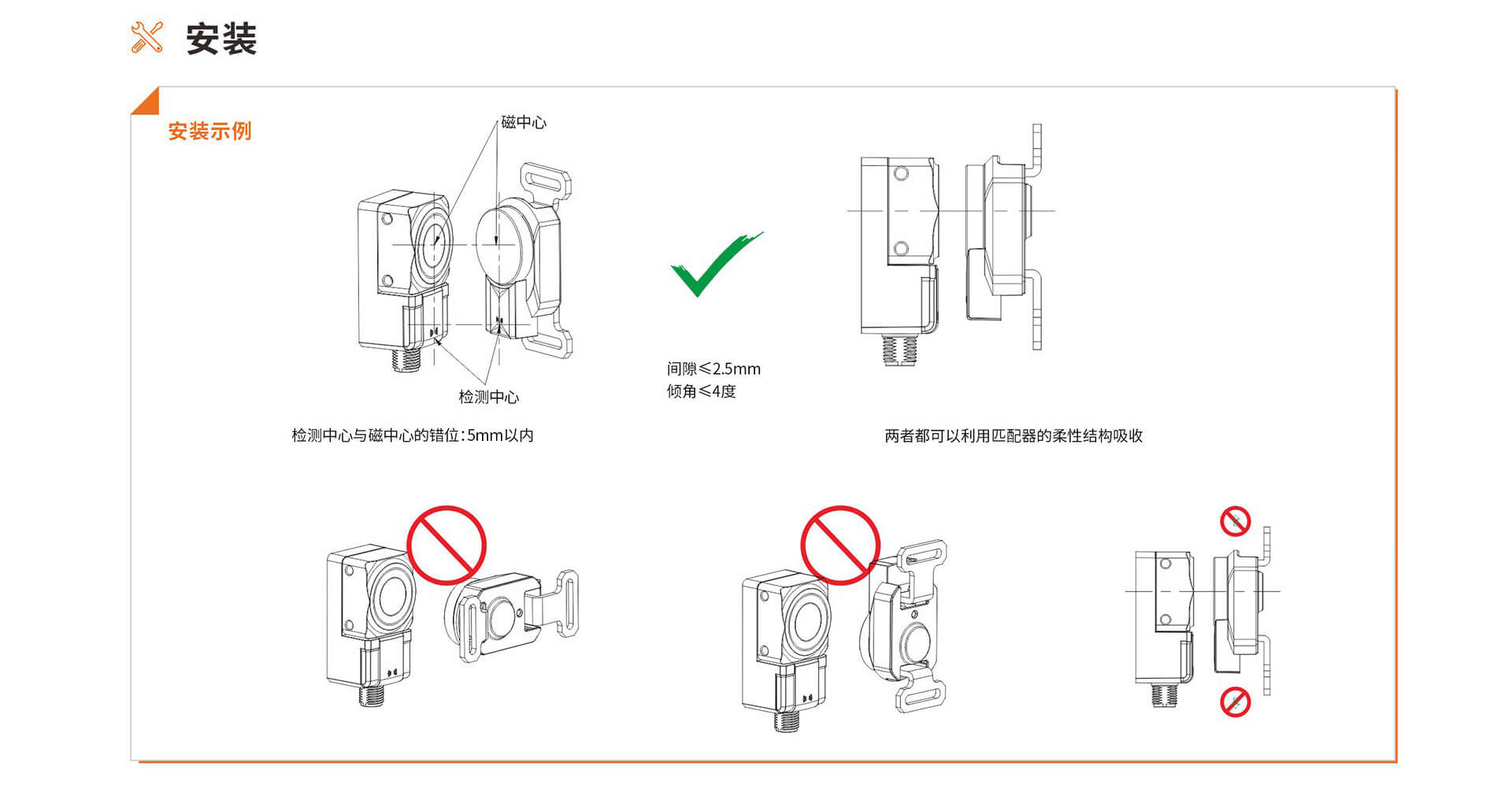 安装

安装示例

磁中心

检测中心

间隙≤2.5mm
倾角≤4度

检测中心与磁中心的错位：5mm以内

两者都可以利用匹配器的柔性结构吸收